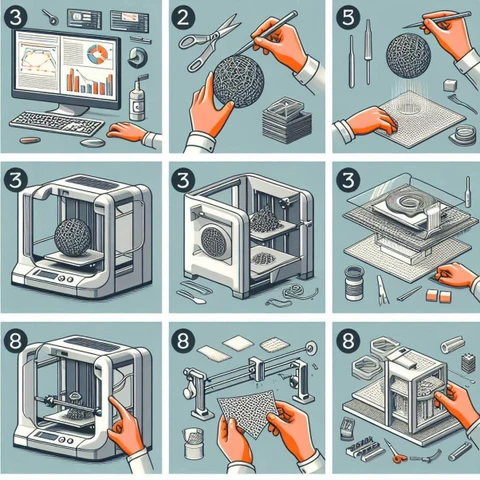 3

2

5

3

3

3

8

8

8